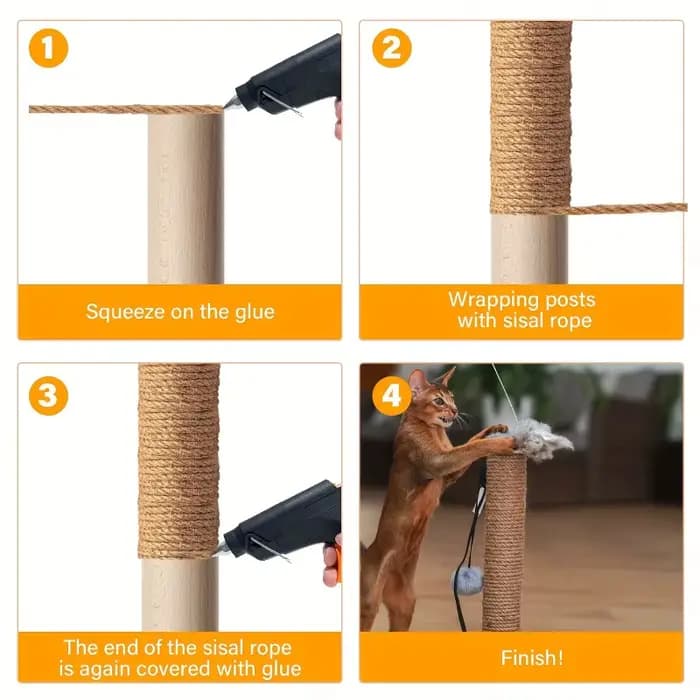 1

Squeeze on the glue

2

Wrapping posts with sisal rope

3

The end of the sisal rope is again covered with glue

4

Finish!