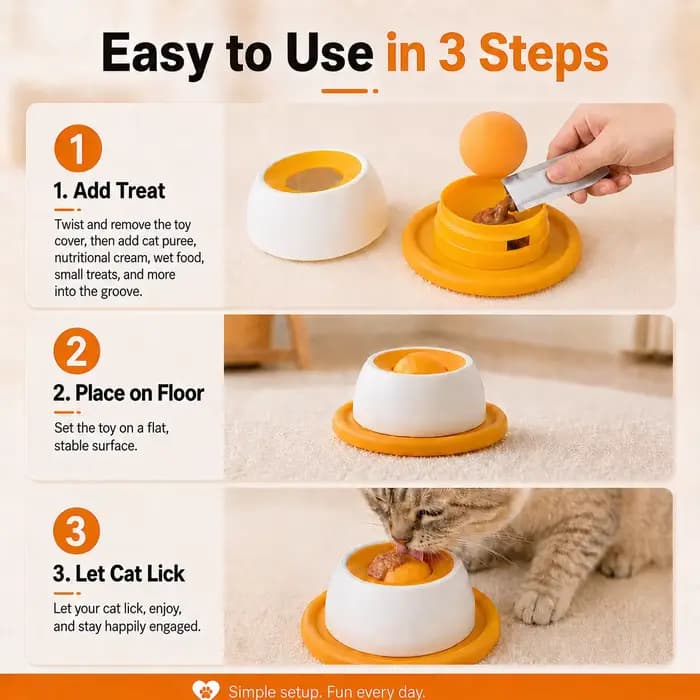 Easy to Use in 3 Steps

1

1. Add Treat

Twist and remove the toy cover, then add cat puree, nutritional cream, wet food, small treats, and more into the groove.

2

2. Place on Floor

Set the toy on a flat, stable surface.

3

3. Let Cat Lick

Let your cat lick, enjoy, and stay happily engaged.

Simple setup. Fun every day.