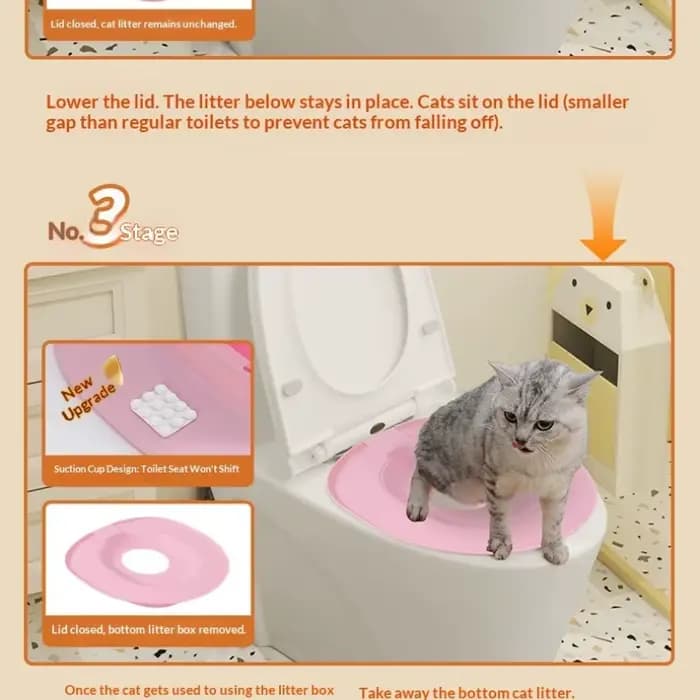 Lid closed, cat litter remains unchanged.

Lower the lid. The litter below stays in place. Cats sit on the lid (smaller gap than regular toilets to prevent cats from falling off).

No.3 Stage

New Upgrade

Suction Cup Design: Toilet Seat Won't Shift

Lid closed, bottom litter box removed.

Once the cat gets used to using the litter box

Take away the bottom cat litter.