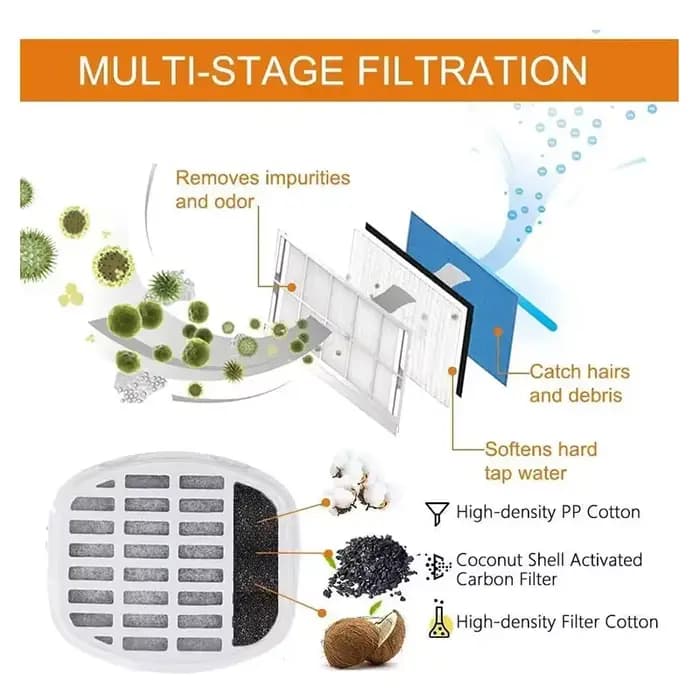 MULTI-STAGE FILTRATION

Removes impurities and odor

Catch hairs and debris

Softens hard tap water

High-density PP Cotton

Coconut Shell Activated Carbon Filter

High-density Filter Cotton