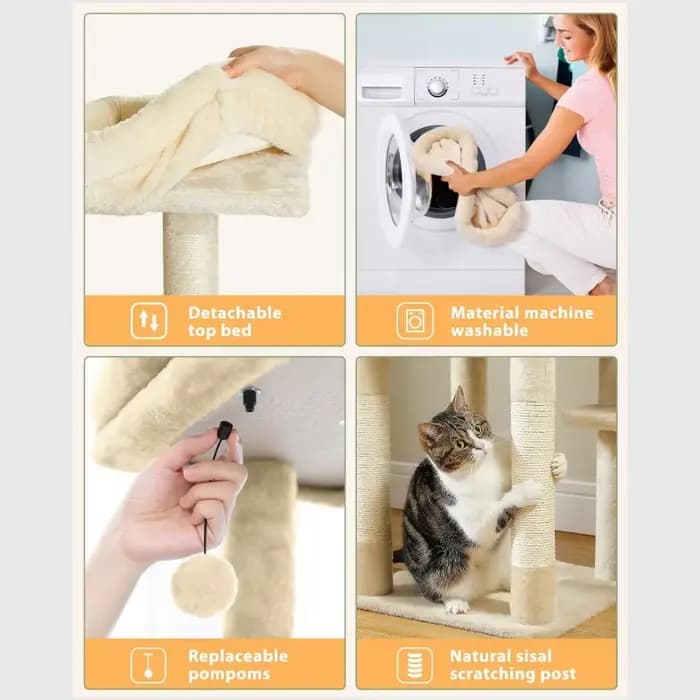 Detachable top bed

Material machine washable

Replaceable pompoms

Natural sisal scratching post